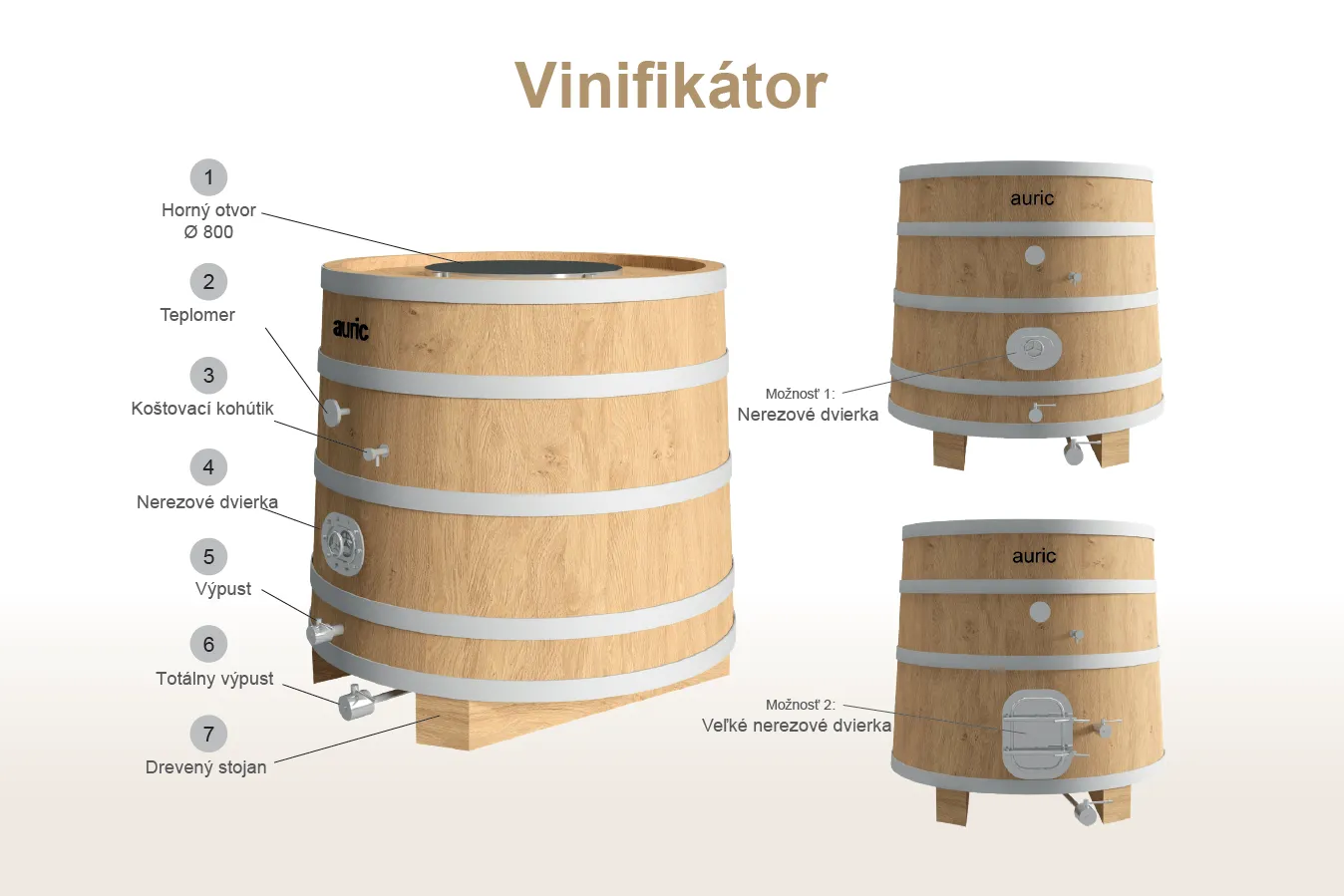 Vinifikátor

1
Horný otvor
Ø 800

2
Teplomer

3
Koštovací kohútik

4
Nerezové dvierka

5
Výpust

6
Totálny výpust

7
Drevený stojan

auric

auric

Možnosť 1:
Nerezové dvierka

auric

Možnosť 2:
Veľké nerezové dvierka